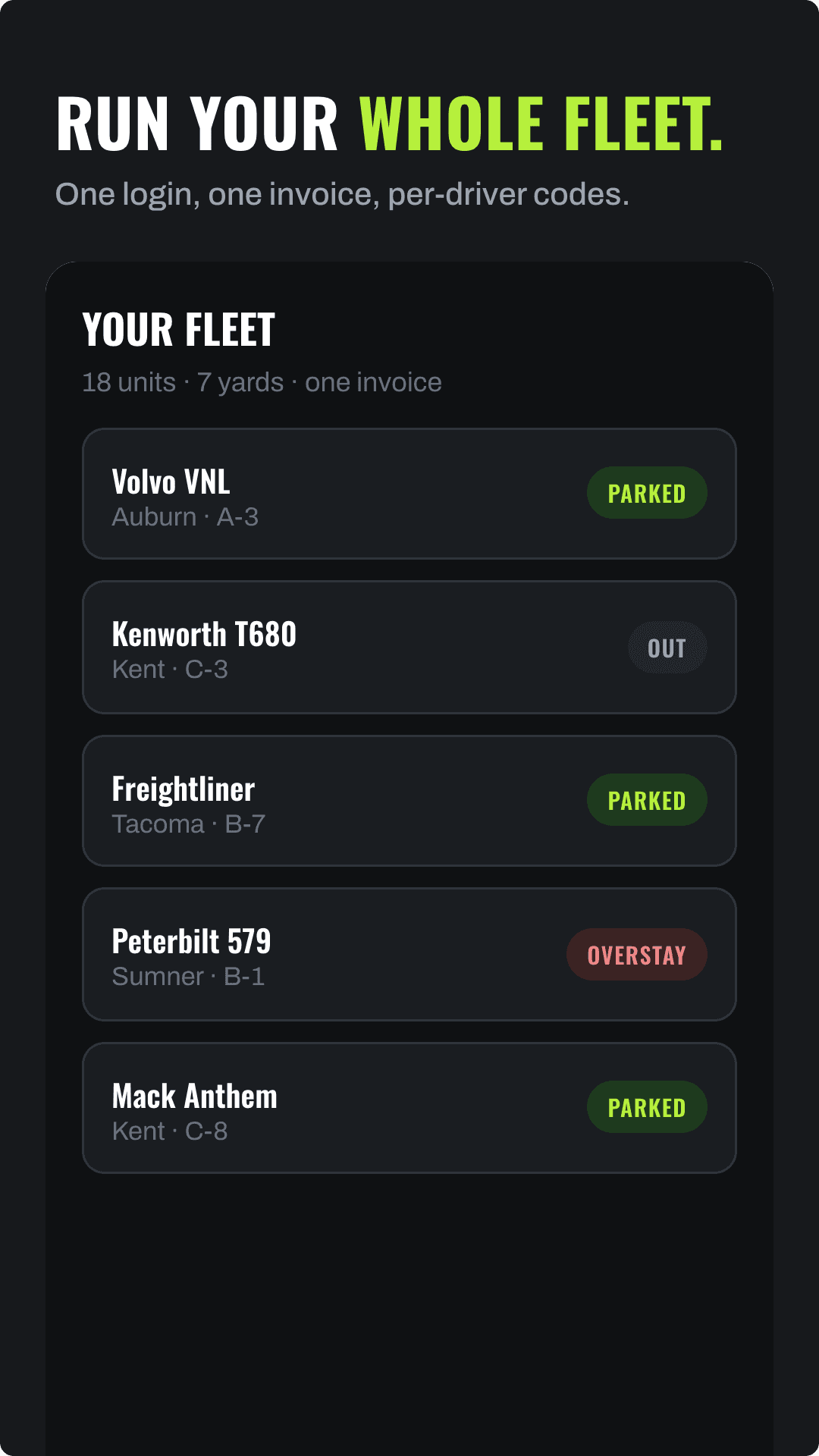 RUN YOUR WHOLE FLEET.

One login, one invoice, per-driver codes.

YOUR FLEET

18 units · 7 yards · one invoice

Volvo VNL
Auburn · A-3
PARKED

Kenworth T680
Kent · C-3
OUT

Freightliner
Tacoma · B-7
PARKED

Peterbilt 579
Sumner · B-1
OVERSTAY

Mack Anthem
Kent · C-8
PARKED